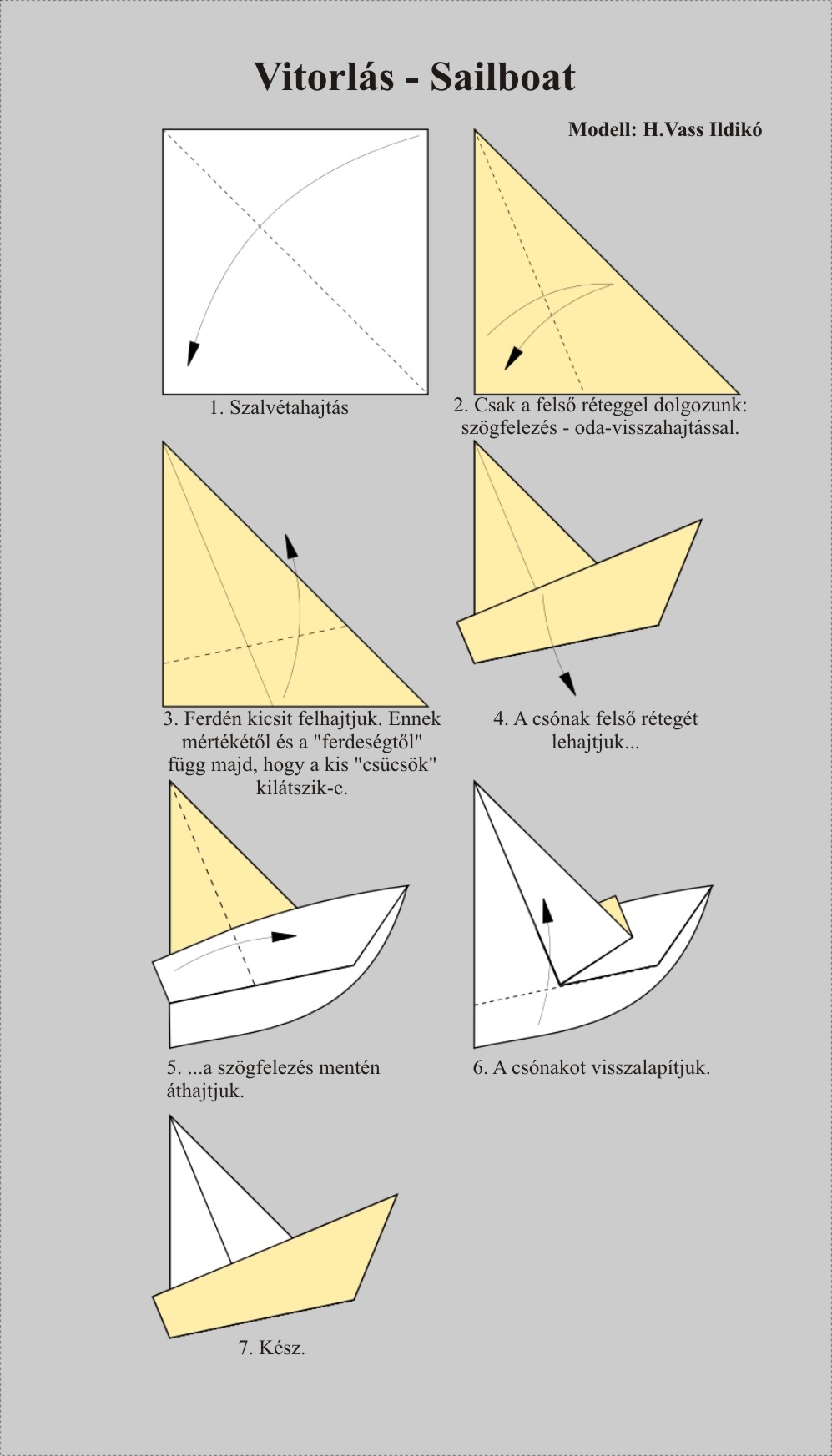 Vitorlás - Sailboat

Modell: H.Vass Ildikó

1. Szalvétahajtás

2. Csak a felső réteggel dolgozunk: szögfelezés - oda-visszahajtással.

3. Ferdén kicsit felhajtjuk. Ennek mértékétől és a "ferdeségtől" függ majd, hogy a kis "csücsök" kilátszik-e.

4. A csónak felső rétegét lehajtjuk...

5. ...a szögfelezés mentén áthajtjuk.

6. A csónakot visszalapítjuk.

7. Kész.