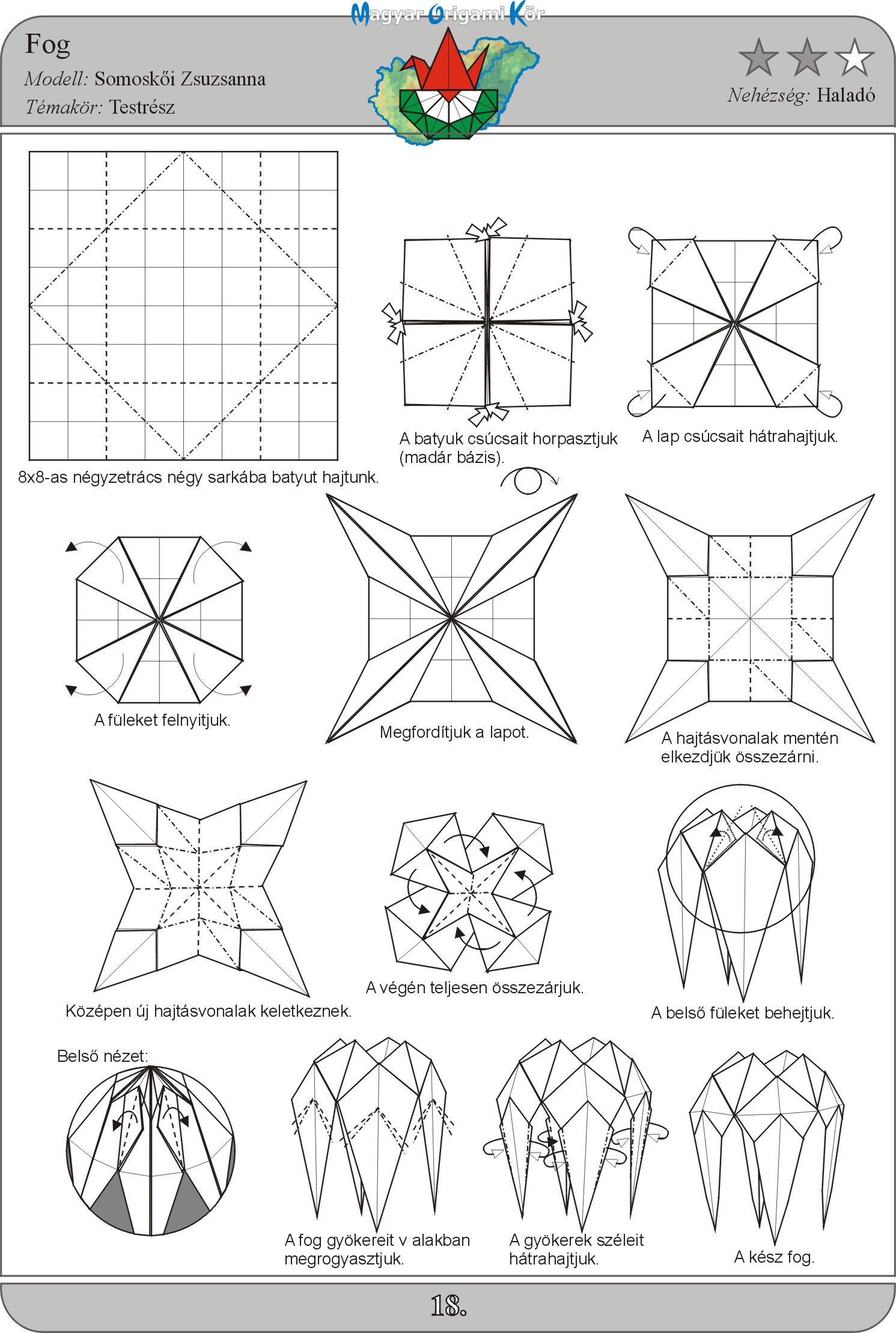 Magyar Origami Kör

Fog
Modell: Somoskői Zsuzsanna
Témakör: Testrész

Nehézség: Haladó

8x8-as négyzetrács négy sarkába batyut hajtunk.

A batyuk csúcsait horpasztjuk (madár bázis).

A lap csúcsait hátrahajtjuk.

A füleket felnyitjuk.

Megfordítjuk a lapot.

A hajtásvonalak mentén elkezdjük összezárni.

Középen új hajtásvonalak keletkeznek.

A végén teljesen összezárjuk.

A belső füleket behejtjuk.

Belső nézet:

A fog gyökereit v alakban megrogyasztjuk.

A gyökerek széleit hátrahajtjuk.

A kész fog.

18.