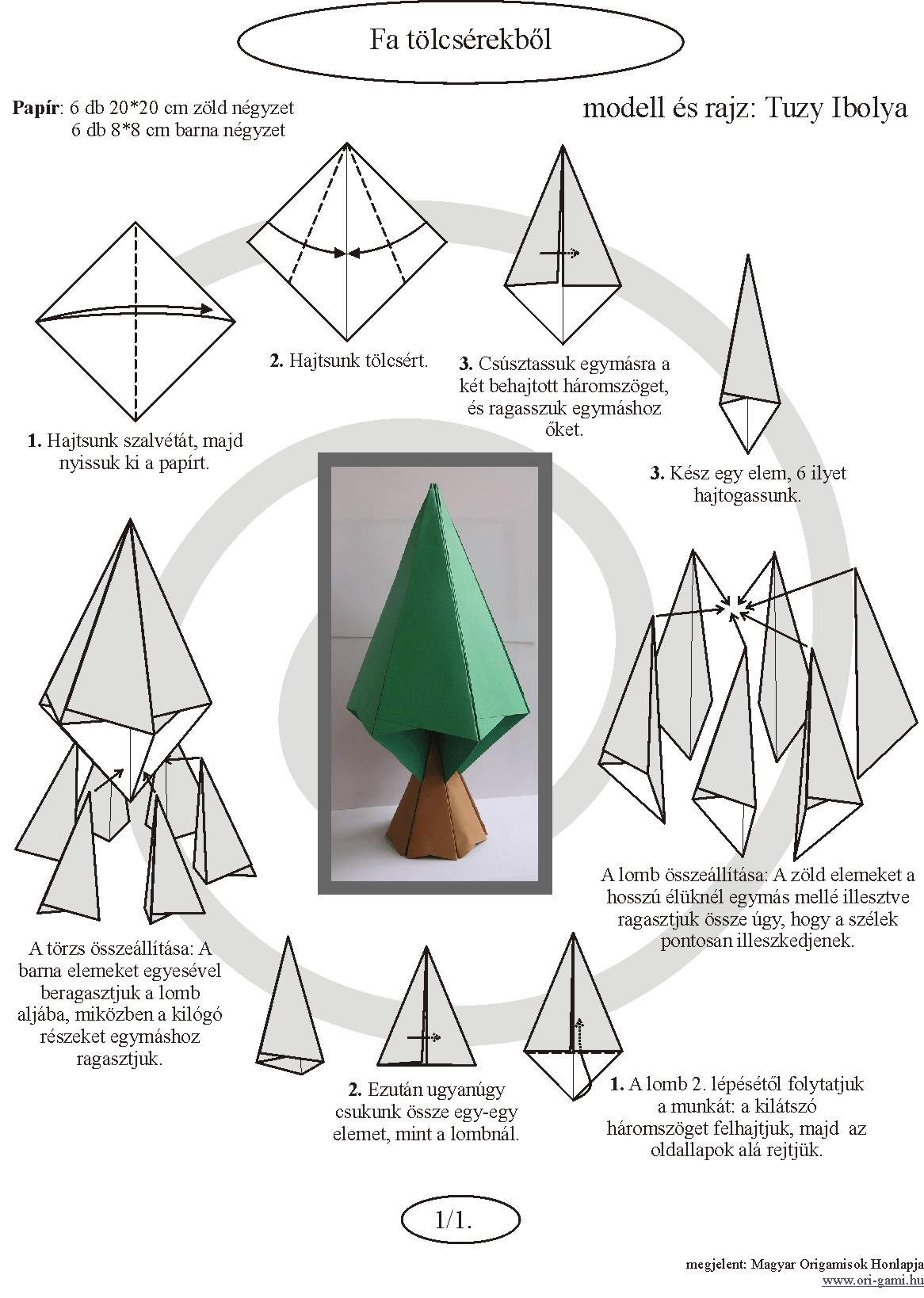 Fa tölcsérekből

Papír: 6 db 20*20 cm zöld négyzet
6 db 8*8 cm barna négyzet

modell és rajz: Tuzy Ibolya

1. Hajtsunk szalvétát, majd nyissuk ki a papírt.

2. Hajtsunk tölcsért.

3. Csúsztassuk egymásra a két behajtott háromszöget, és ragasszuk egymáshoz őket.

3. Kész egy elem, 6 ilyet hajtogassunk.

A lomb összeállítása: A zöld elemeket a hosszú élüknél egymás mellé illesztve ragasztjuk össze úgy, hogy a szélek pontosan illeszkedjenek.

1. A lomb 2. lépésétől folytatjuk a munkát: a kilátszó háromszöget felhajtjuk, majd az oldallapok alá rejtjük.

2. Ezután ugyanúgy csukunk össze egy-egy elemet, mint a lombnál.

A törzs összeállítása: A barna elemeket egyesével beragasztjuk a lomb aljába, miközben a kilógó részeket egymáshoz ragasztjuk.

1/1.

megjelent: Magyar Origamisok Honlapja
www.ori-gami.hu